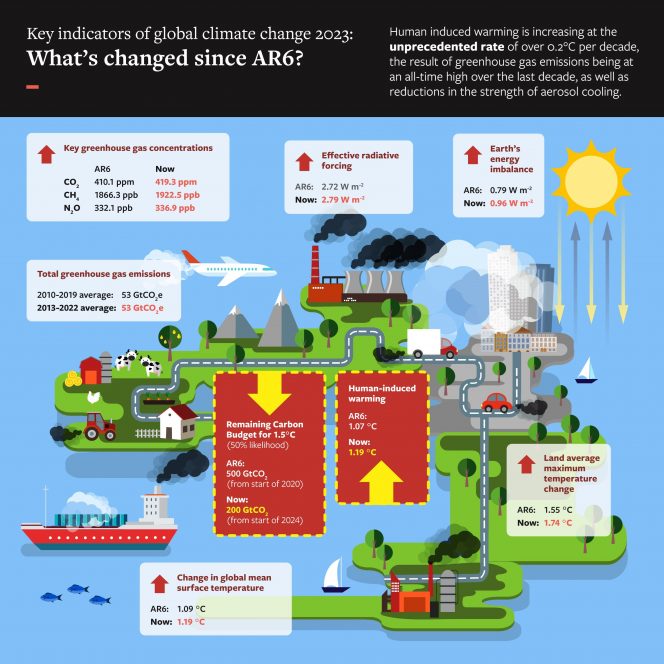 Key indicators of global climate change 2023:
What's changed since AR6?

Human induced warming is increasing at the **unprecedented rate** of over 0.2°C per decade, the result of greenhouse gas emissions being at an all-time high over the last decade, as well as reductions in the strength of aerosol cooling.

Key greenhouse gas concentrations

| | AR6 | Now |
|---|---|---|
| $CO_2$ | 410.1 ppm | 419.3 ppm |
| $CH_4$ | 1866.3 ppb | 1922.5 ppb |
| $N_2O$ | 332.1 ppb | 336.9 ppb |

Effective radiative forcing
AR6: 2.72 W $m^{-2}$
Now: 2.79 W $m^{-2}$

Earth's energy imbalance
AR6: 0.79 W $m^{-2}$
Now: 0.96 W $m^{-2}$

Total greenhouse gas emissions
2010-2019 average: 53 $GtCO_2e$
2013-2022 average: 53 $GtCO_2e$

Remaining Carbon Budget for 1.5°C
(50% likelihood)
AR6:
500 $GtCO_2$
(from start of 2020)
Now:
200 $GtCO_2$
(from start of 2024)

Human-induced warming
AR6:
1.07 °C
Now:
1.19 °C

Land average maximum temperature change
AR6: 1.55 °C
Now: 1.74 °C

Change in global mean surface temperature
AR6: 1.09 °C
Now: 1.19 °C